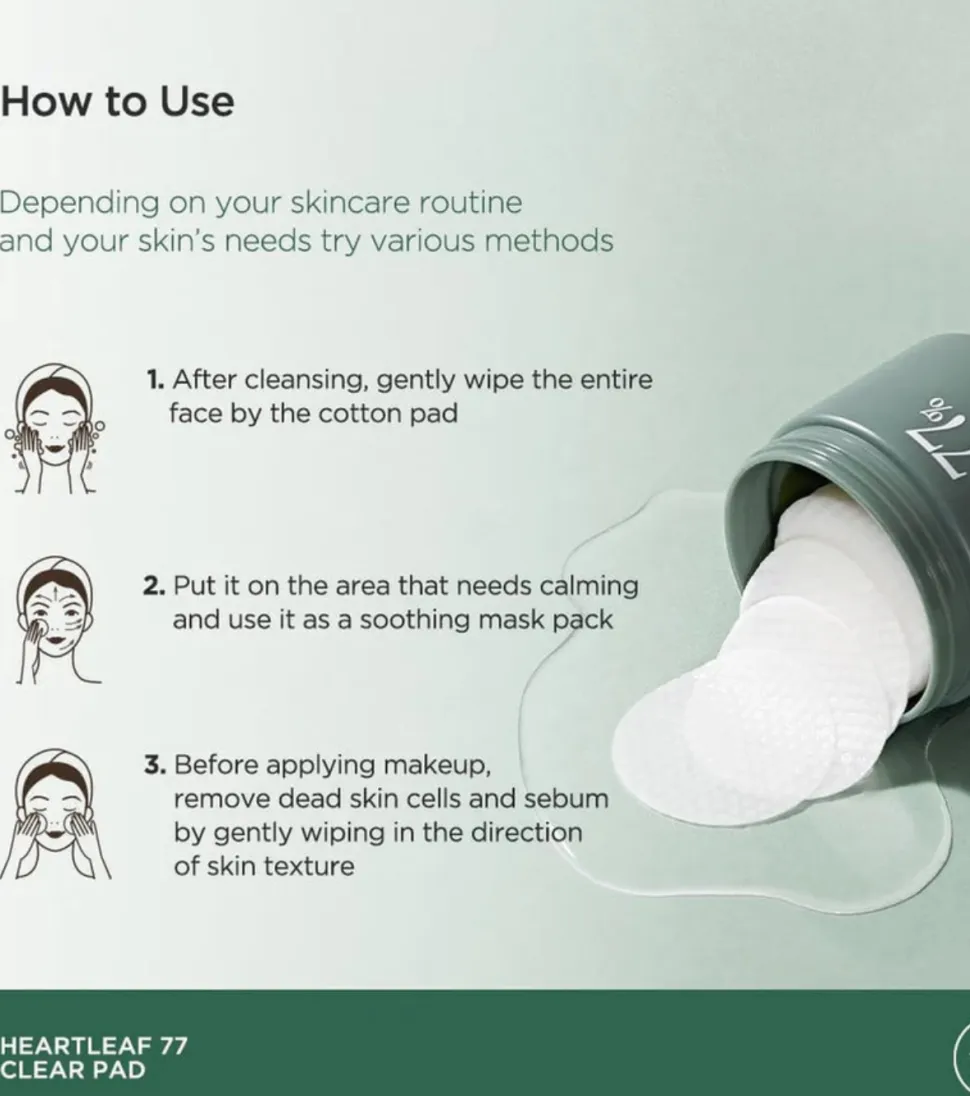 How to Use

Depending on your skincare routine and your skin's needs try various methods

1. After cleansing, gently wipe the entire face by the cotton pad

2. Put it on the area that needs calming and use it as a soothing mask pack

3. Before applying makeup, remove dead skin cells and sebum by gently wiping in the direction of skin texture

77%

HEARTLEAF 77
CLEAR PAD